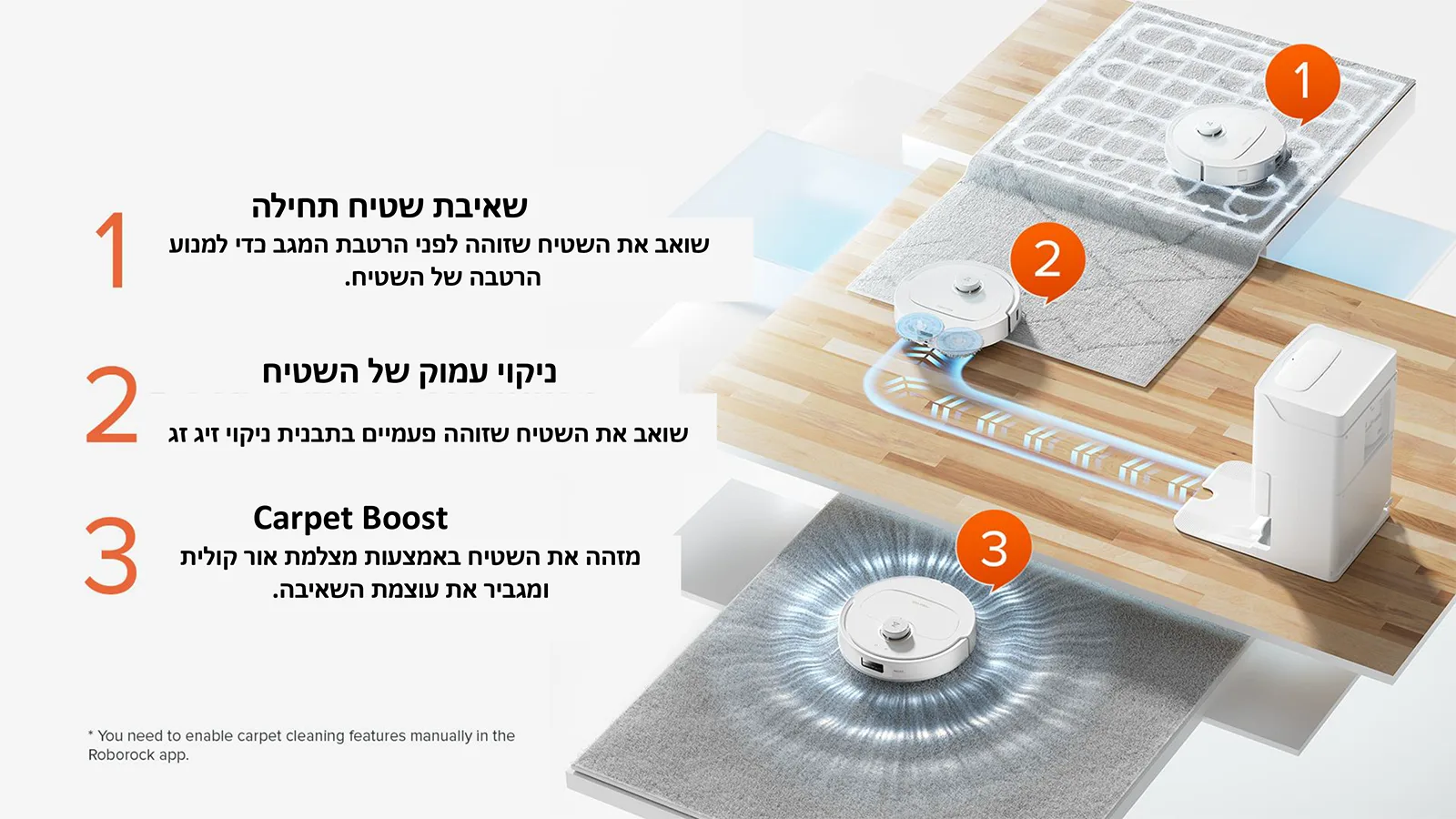 1
שאיבת שטיח תחילה
שואב את השטיח שזוהה לפני הרטבת המגב כדי למנוע הרטבה של השטיח.

2
ניקוי עמוק של השטיח
שואב את השטיח שזוהה פעמיים בתבנית ניקוי זיג זג

3
Carpet Boost
מזהה את השטיח באמצעות מצלמת אור קולית ומגביר את עוצמת השאיבה.

* You need to enable carpet cleaning features manually in the Roborock app.

1
2
3