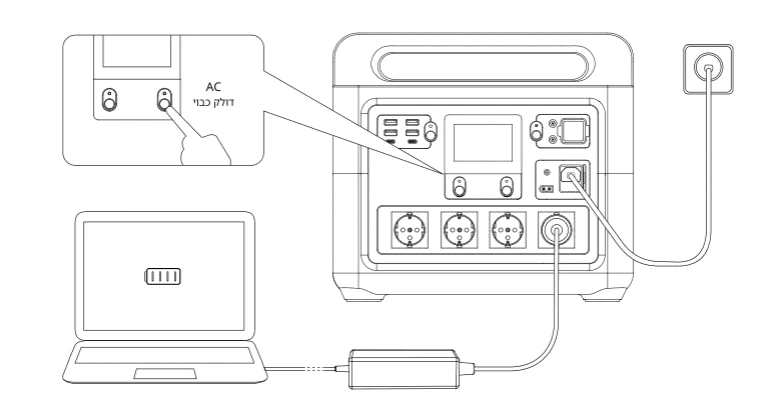 AC
דולק כבוי