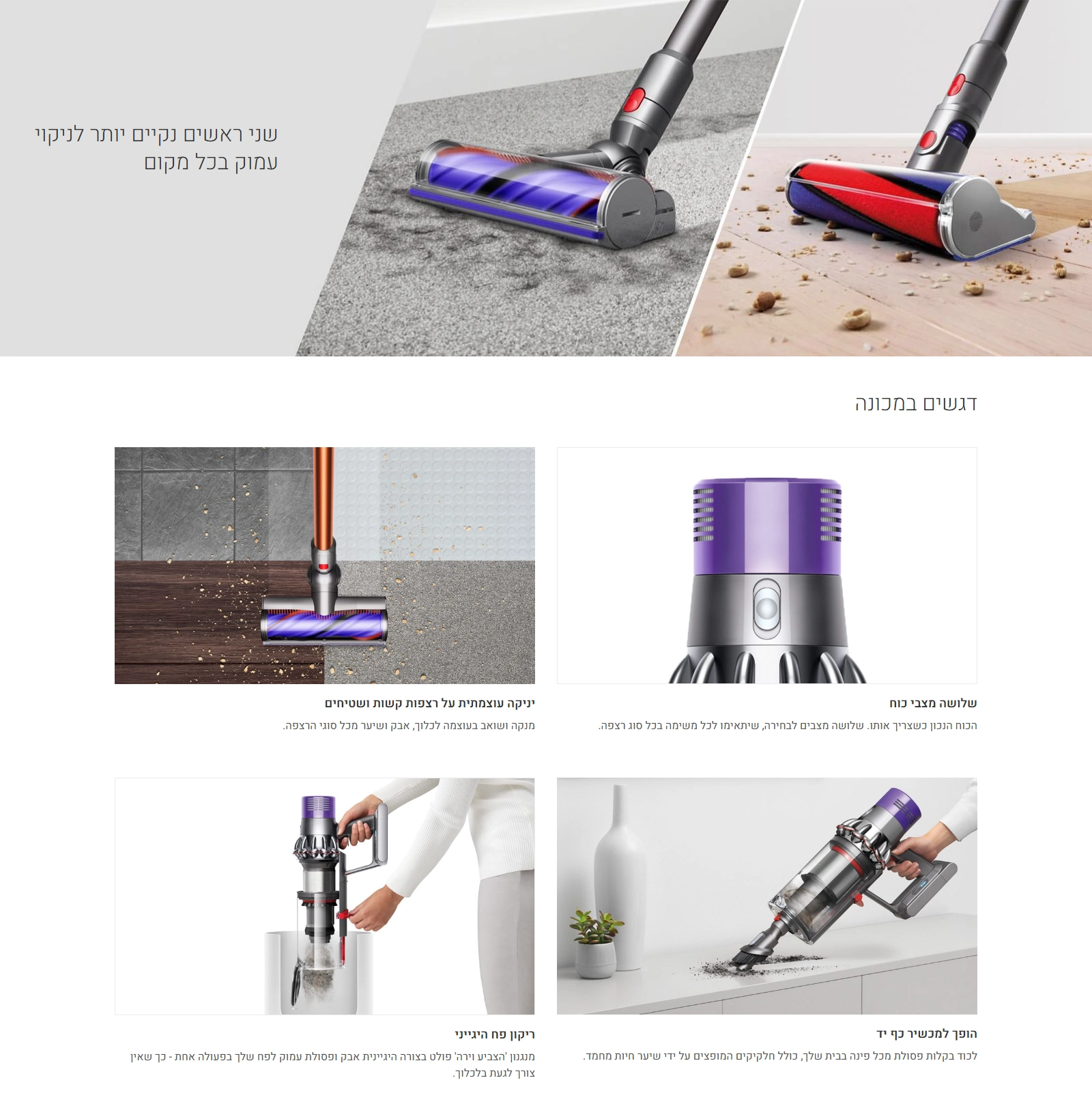 שני ראשים נקיים יותר לניקוי עמוק בכל מקום

דגשים במכונה

שלושה מצבי כוח

הכוח הנכון כשצריך אותו. שלושה מצבים לבחירה, שיתאימו לכל משימה בכל סוג רצפה.

יניקה עוצמתית על רצפות קשות ושטיחים

מנקה ושואב בעוצמה לכלוך, אבק ושיער מכל סוגי הרצפה.

הופך למכשיר כף יד

לכוד בקלות פסולת מכל פינה בבית שלך, כולל חלקיקים המופצים על ידי שיער חיות מחמד.

ריקון פח היגייני

מנגנון 'הצביע וירה' פולט בצורה היגיינית אבק ופסולת עמוק לפח שלך בפעולה אחת - כך שאין צורך לגעת בלכלוך.