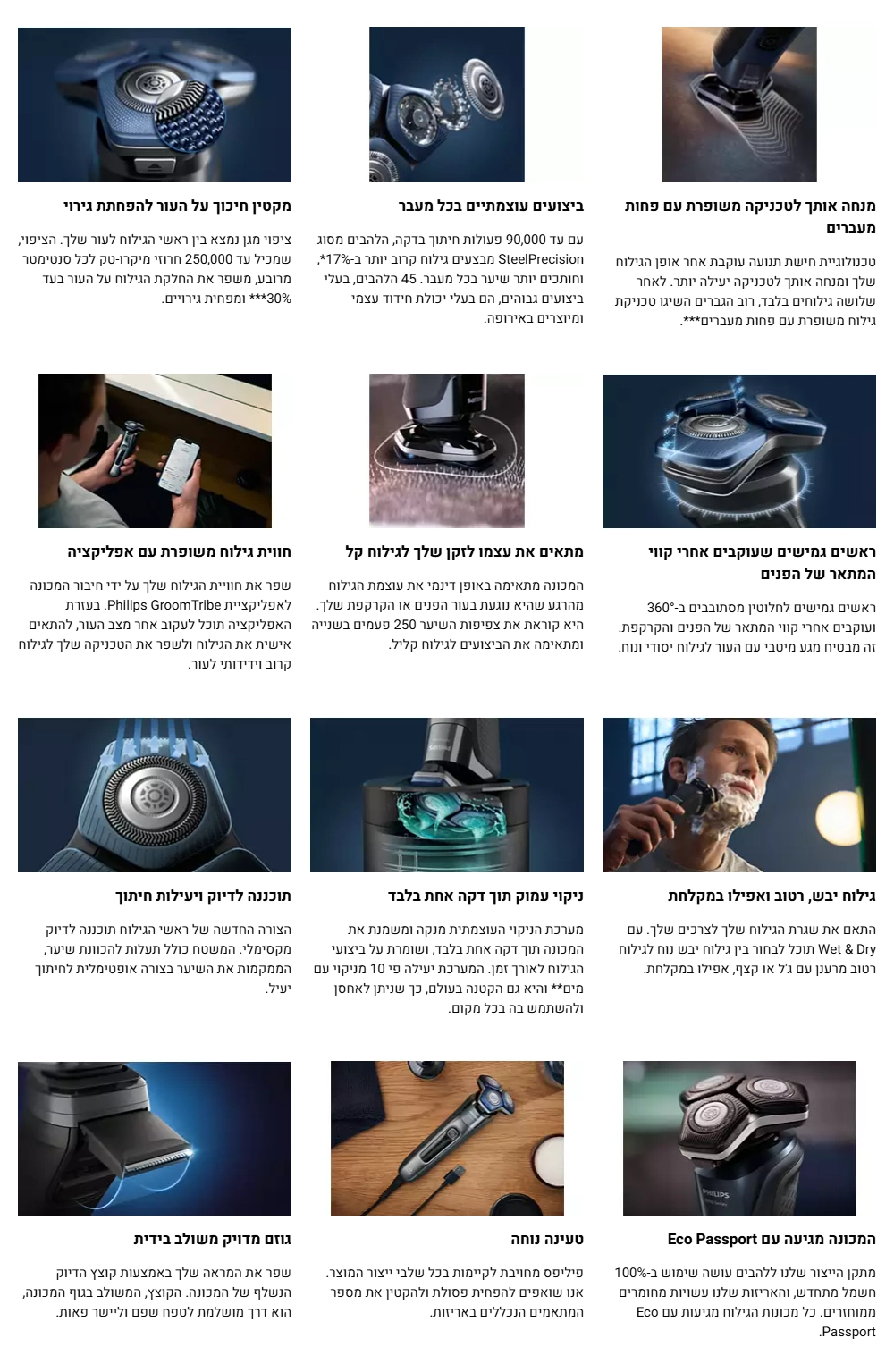 מנחה אותך לטכניקה משופרת עם פחות מעברים

טכנולוגיית חישת תנועה עוקבת אחר אופן הגילוח שלך ומנחה אותך לטכניקה יעילה יותר. לאחר שלושה גילוחים בלבד, רוב הגברים השיגו טכניקת גילוח משופרת עם פחות מעברים***.

ביצועים עוצמתיים בכל מעבר

עם עד 90,000 פעולות חיתוך בדקה, הלהבים מסוג SteelPrecision מבצעים גילוח קרוב יותר ב-17%*, וחותכים יותר שיער בכל מעבר. 45 הלהבים, בעלי ביצועים גבוהים, הם בעלי יכולת חידוד עצמי ומיוצרים באירופה.

מקטין חיכוך על העור להפחתת גירוי

ציפוי מגן נמצא בין ראשי הגילוח לעור שלך. הציפוי, שמכיל עד 250,000 חרוזי מיקרו-טק לכל סנטימטר מרובע, משפר את החלקת הגילוח על העור בעד 30%*** ומפחית גירויים.

ראשים גמישים שעוקבים אחרי קווי המתאר של הפנים

ראשים גמישים לחלוטין מסתובבים ב-360° ועוקבים אחרי קווי המתאר של הפנים והקרקפת. זה מבטיח מגע מיטבי עם העור לגילוח יסודי ונוח.

מתאים את עצמו לזקן שלך לגילוח קל

המכונה מתאימה באופן דינמי את עוצמת הגילוח מהרגע שהיא נוגעת בעור הפנים או הקרקפת שלך. היא קוראת את צפיפות השיער 250 פעמים בשנייה ומתאימה את הביצועים לגילוח קליל.

חווית גילוח משופרת עם אפליקציה

שפר את חוויית הגילוח שלך על ידי חיבור המכונה לאפליקציית Philips GroomTribe. בעזרת האפליקציה תוכל לעקוב אחר מצב העור, להתאים אישית את הגילוח ולשפר את הטכניקה שלך לגילוח קרוב וידידותי לעור.

גילוח יבש, רטוב ואפילו במקלחת

התאם את שגרת הגילוח שלך לצרכים שלך. עם Wet & Dry תוכל לבחור בין גילוח יבש נוח לגילוח רטוב מרענן עם ג'ל או קצף, אפילו במקלחת.

ניקוי עמוק תוך דקה אחת בלבד

מערכת הניקוי העוצמתית מנקה ומשמנת את המכונה תוך דקה אחת בלבד, ושומרת על ביצועי הגילוח לאורך זמן. המערכת יעילה פי 10 מניקוי עם מים** והיא גם הקטנה בעולם, כך שניתן לאחסן ולהשתמש בה בכל מקום.

תוכננה לדיוק ויעילות חיתוך

הצורה החדשה של ראשי הגילוח תוכננה לדיוק מקסימלי. המשטח כולל תעלות להכוונת שיער, הממקמות את השיער בצורה אופטימלית לחיתוך יעיל.

המכונה מגיעה עם Eco Passport

מתקן הייצור שלנו ללהבים עושה שימוש ב-100% חשמל מתחדש, והאריזות שלנו עשויות מחומרים ממוחזרים. כל מכונות הגילוח מגיעות עם Eco Passport.

טעינה נוחה

פיליפס מחויבת לקיימות בכל שלבי ייצור המוצר. אנו שואפים להפחית פסולת ולהקטין את מספר המתאמים הנכללים באריזות.

גוזם מדויק משולב בידית

שפר את המראה שלך באמצעות קוצץ הדיוק הנשלף של המכונה. הקוצץ, המשולב בגוף המכונה, הוא דרך מושלמת לטפח שפם וליישר פאות.