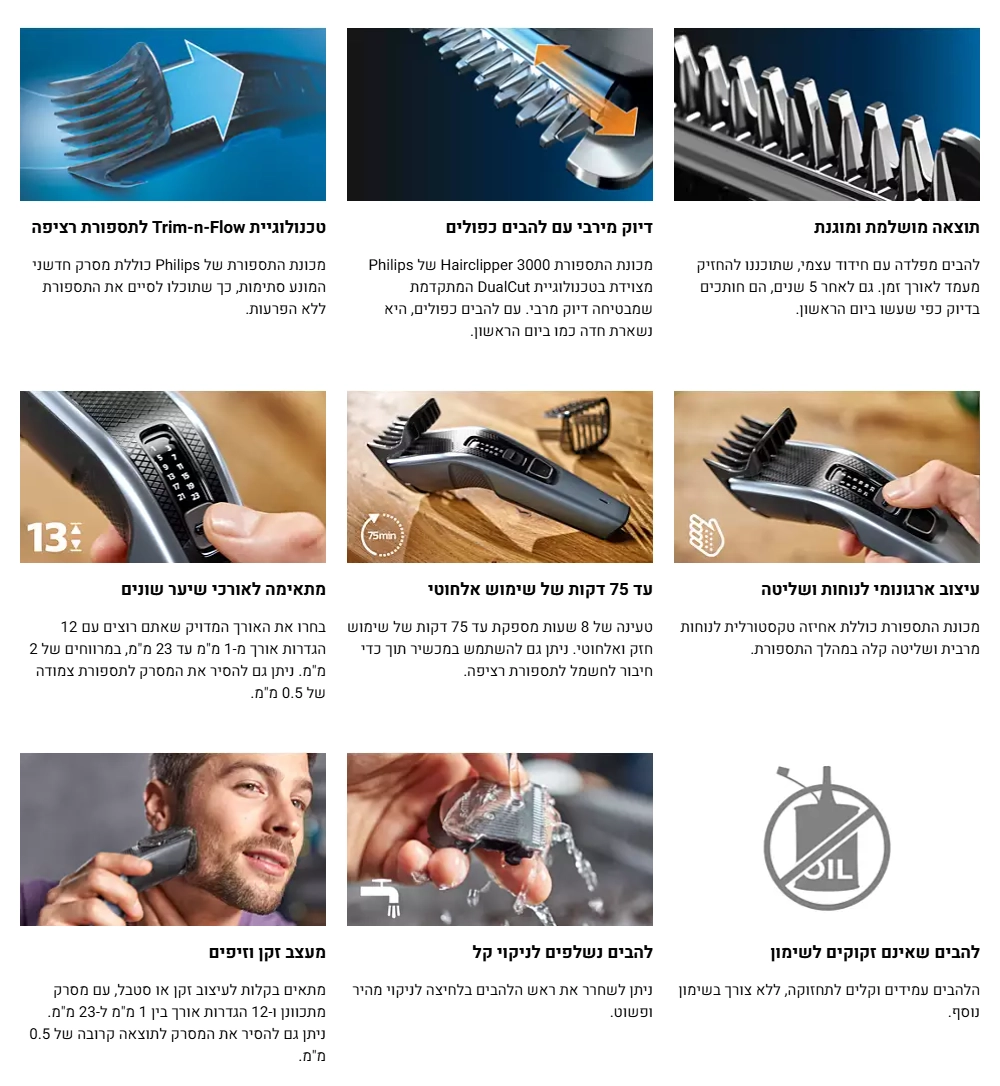 תוצאה מושלמת ומוגנת

להבים מפלדה עם חידוד עצמי, שתוכננו להחזיק מעמד לאורך זמן. גם לאחר 5 שנים, הם חותכים בדיוק כפי שעשו ביום הראשון.

דיוק מירבי עם להבים כפולים

מכונת התספורת Hairclipper 3000 של Philips מצוידת בטכנולוגיית DualCut המתקדמת שמבטיחה דיוק מרבי. עם להבים כפולים, היא נשארת חדה כמו ביום הראשון.

טכנולוגיית Trim-n-Flow לתספורת רציפה

מכונת התספורת של Philips כוללת מסרק חדשני המונע סתימות, כך שתוכלו לסיים את התספורת ללא הפרעות.

עיצוב ארגונומי לנוחות ושליטה

מכונת התספורת כוללת אחיזה טקסטורלית לנוחות מרבית ושליטה קלה במהלך התספורת.

75min

עד 75 דקות של שימוש אלחוטי

טעינה של 8 שעות מספקת עד 75 דקות של שימוש חזק ואלחוטי. ניתן גם להשתמש במכשיר תוך כדי חיבור לחשמל לתספורת רציפה.

13

מתאימה לאורכי שיער שונים

בחרו את האורך המדויק שאתם רוצים עם 12 הגדרות אורך מ-1 מ"מ עד 23 מ"מ, במרווחים של 2 מ"מ. ניתן גם להסיר את המסרק לתספורת צמודה של 0.5 מ"מ.

OIL

להבים שאינם זקוקים לשימון

הלהבים עמידים וקלים לתחזוקה, ללא צורך בשימון נוסף.

להבים נשלפים לניקוי קל

ניתן לשחרר את ראש הלהבים בלחיצה לניקוי מהיר ופשוט.

מעצב זקן וזיפים

מתאים בקלות לעיצוב זקן או סטבל, עם מסרק מתכוונן ו-12 הגדרות אורך בין 1 מ"מ ל-23 מ"מ. ניתן גם להסיר את המסרק לתוצאה קרובה של 0.5 מ"מ.