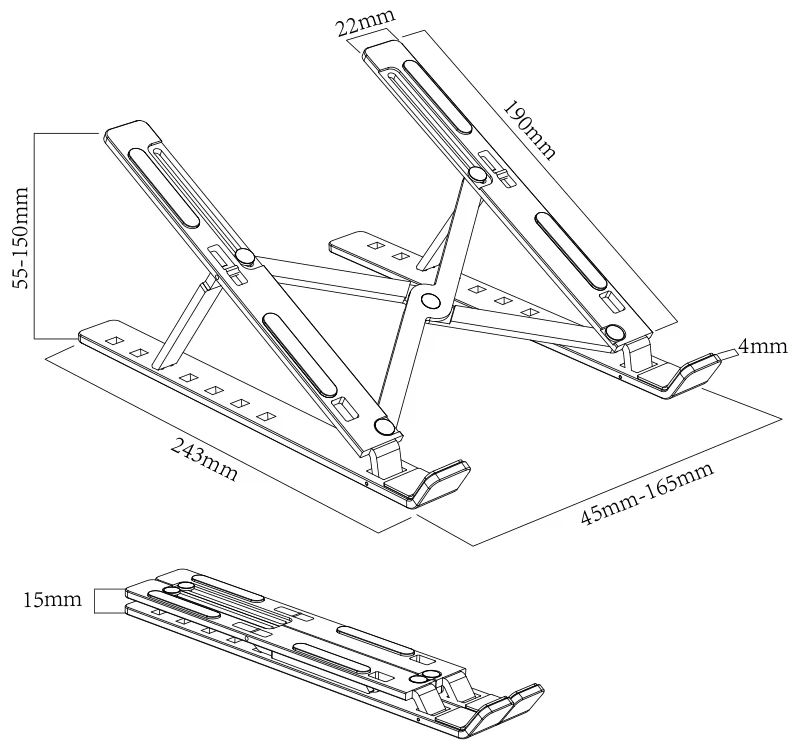 22mm
190mm
55-150mm
4mm
243mm
45mm-165mm
15mm