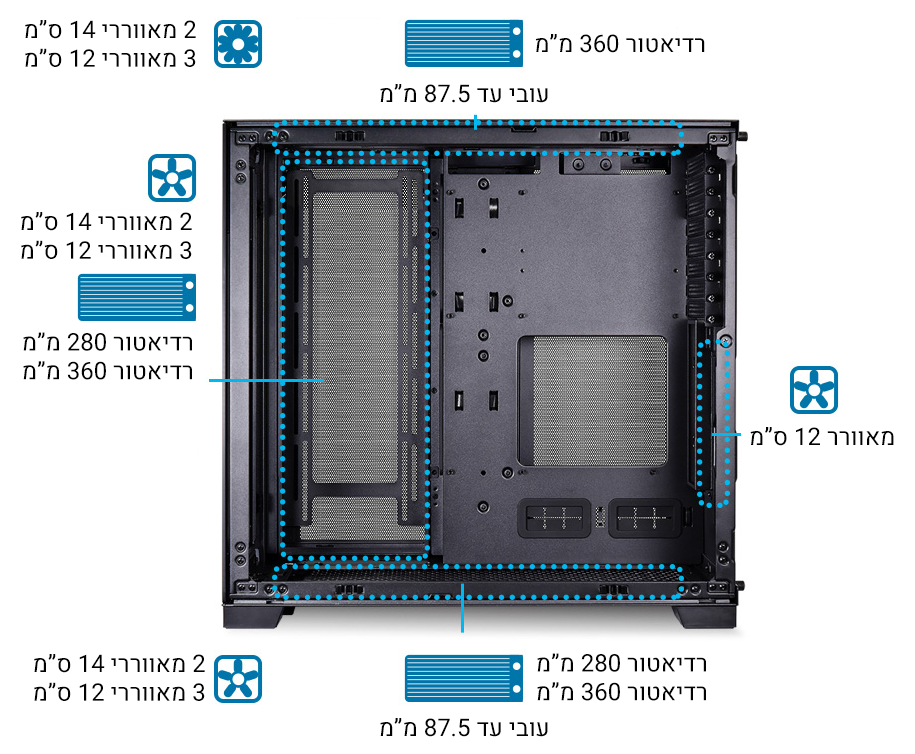 2 מאווררי 14 ס"מ
3 מאווררי 12 ס"מ

רדיאטור 360 מ"מ

עובי עד 87.5 מ"מ

2 מאווררי 14 ס"מ
3 מאווררי 12 ס"מ

רדיאטור 280 מ"מ
רדיאטור 360 מ"מ

מאוורר 12 ס"מ

2 מאווררי 14 ס"מ
3 מאווררי 12 ס"מ

רדיאטור 280 מ"מ
רדיאטור 360 מ"מ

עובי עד 87.5 מ"מ