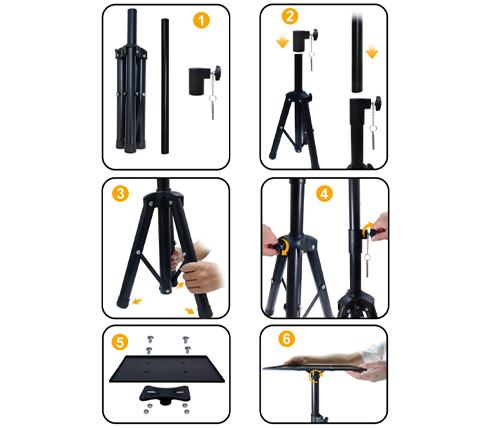 1

2

3

4

5

6