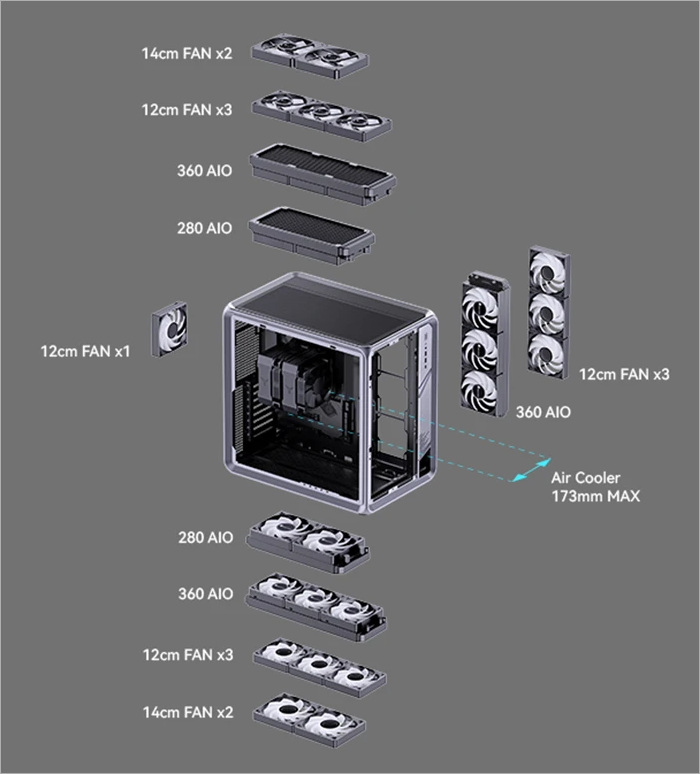 14cm FAN x2

12cm FAN x3

360 AIO

280 AIO

12cm FAN x1

12cm FAN x3

360 AIO

Air Cooler
173mm MAX

280 AIO

360 AIO

12cm FAN x3

14cm FAN x2