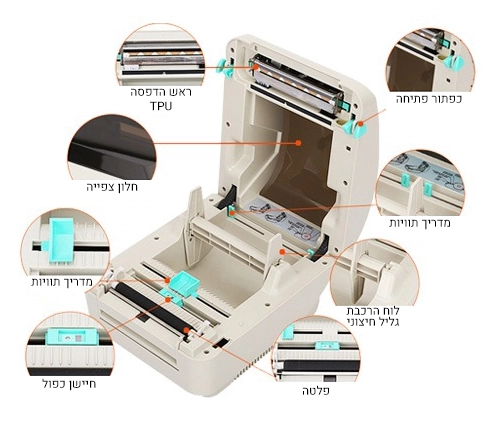 ראש הדפסה
TPU

כפתור פתיחה

חלון צפייה

מדריך תוויות

מדריך תוויות

לוח הרכבת
גליל חיצוני

חיישן כפול

פלטה