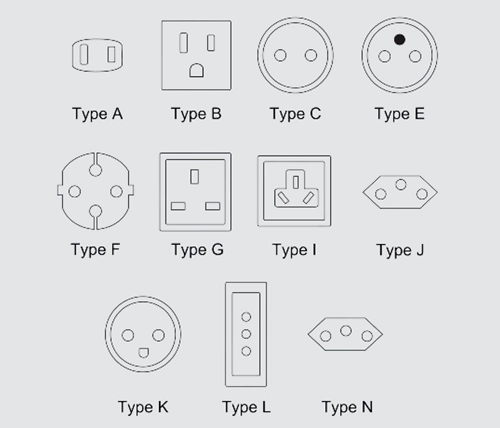 Type A
Type B
Type C
Type E

Type F
Type G
Type I
Type J

Type K
Type L
Type N