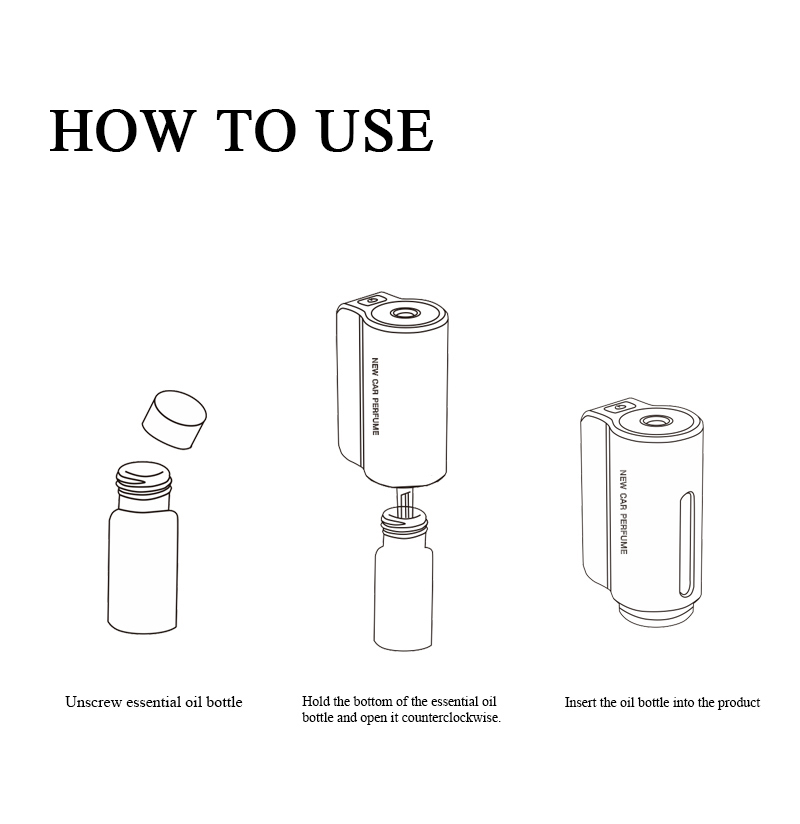 HOW TO USE

NEW CAR PERFUME

NEW CAR PERFUME

Unscrew essential oil bottle

Hold the bottom of the essential oil bottle and open it counterclockwise.

Insert the oil bottle into the product