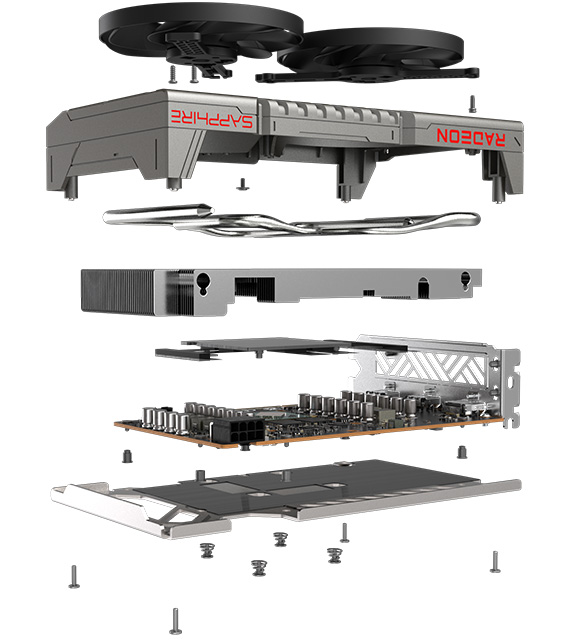 SAPPHIRE
RADEON