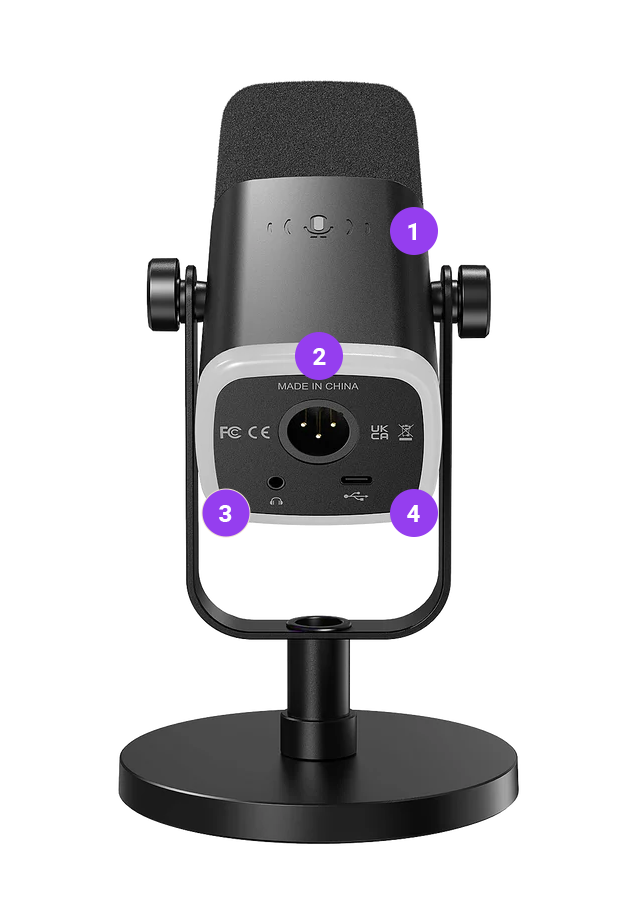 1
2
MADE IN CHINA
FC CE
UK CA
3
4