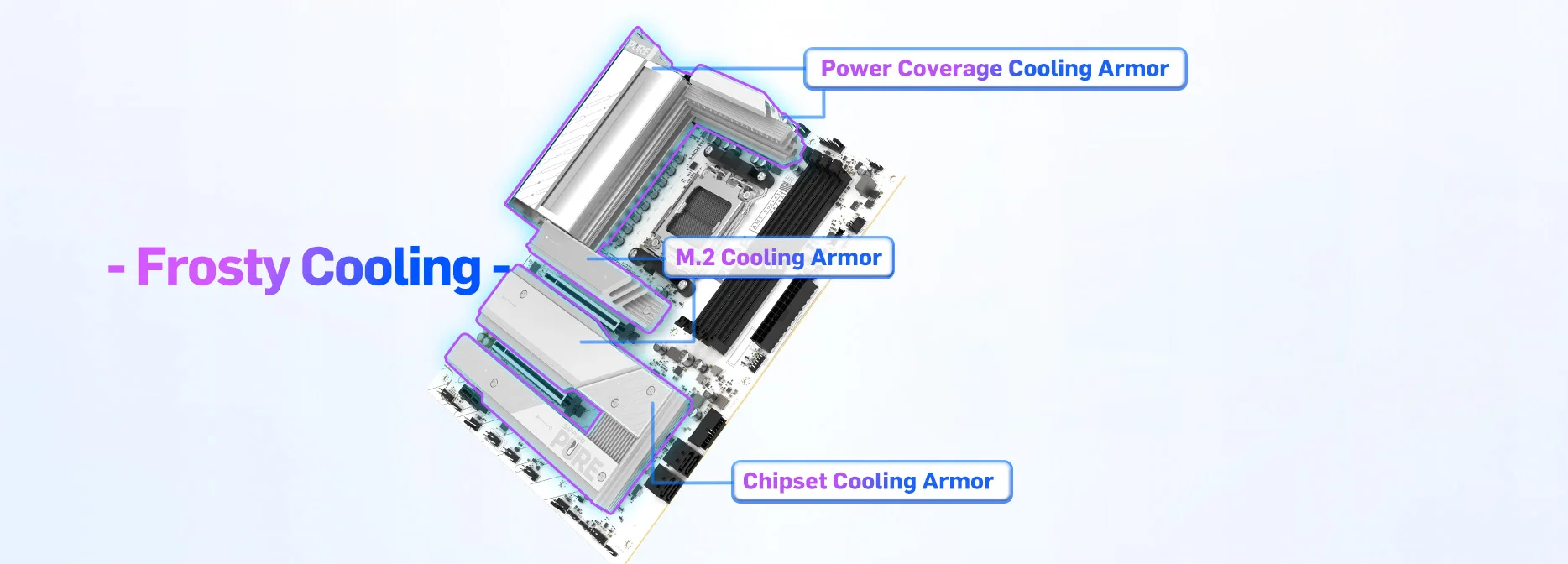 - Frosty Cooling -

Power Coverage Cooling Armor

M.2 Cooling Armor

Chipset Cooling Armor

PURE

PURE