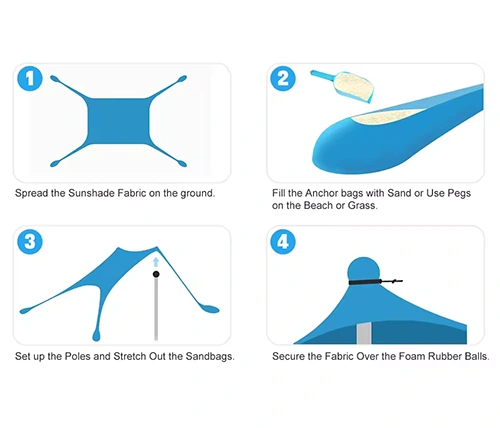 1

Spread the Sunshade Fabric on the ground.

2

Fill the Anchor bags with Sand or Use Pegs on the Beach or Grass.

3

Set up the Poles and Stretch Out the Sandbags.

4

Secure the Fabric Over the Foam Rubber Balls.