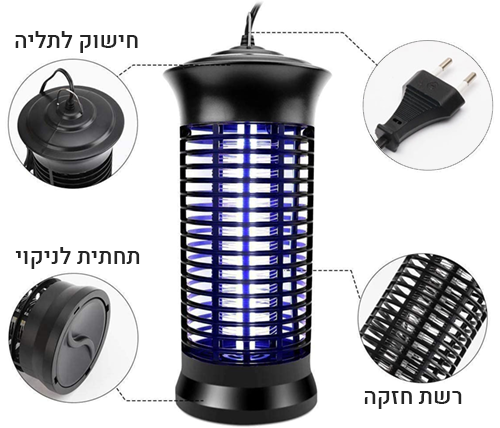 חישוק לתליה

תחתית לניקוי

רשת חזקה