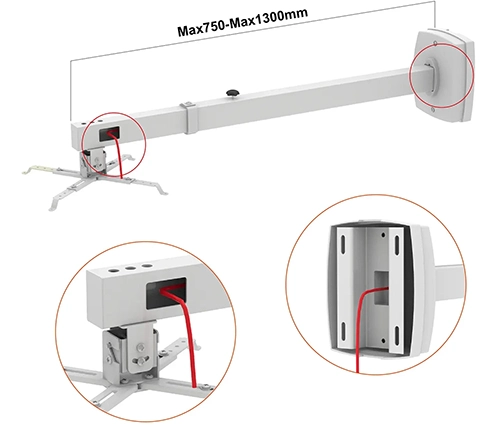 Max750-Max1300mm