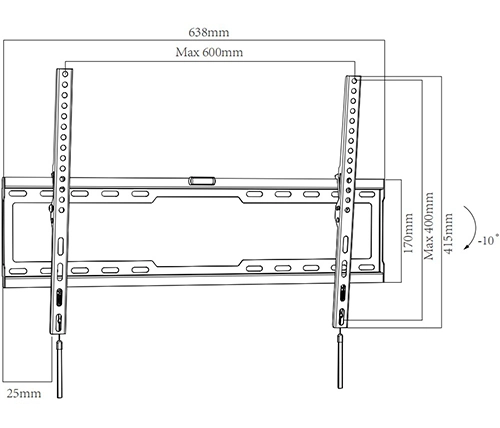 638mm
Max 600mm
170mm
Max 400mm
415mm
-10°
25mm