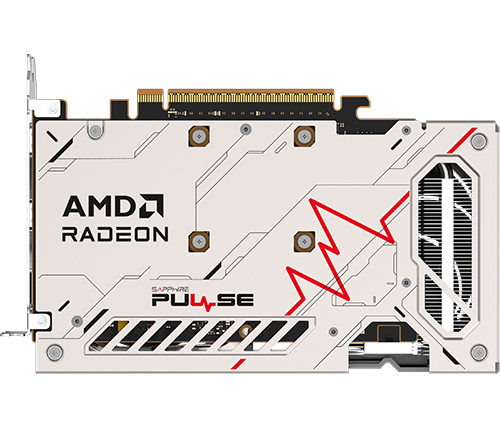 AMD
RADEON

SAPPHIRE
PULSE