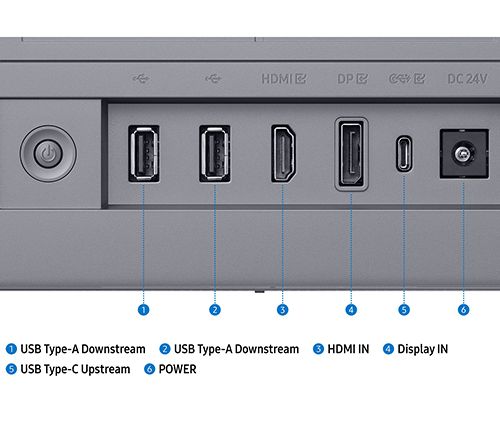 HDMI DP DC 24V

1 2 3 4 5 6

1 USB Type-A Downstream 2 USB Type-A Downstream 3 HDMI IN 4 Display IN
5 USB Type-C Upstream 6 POWER